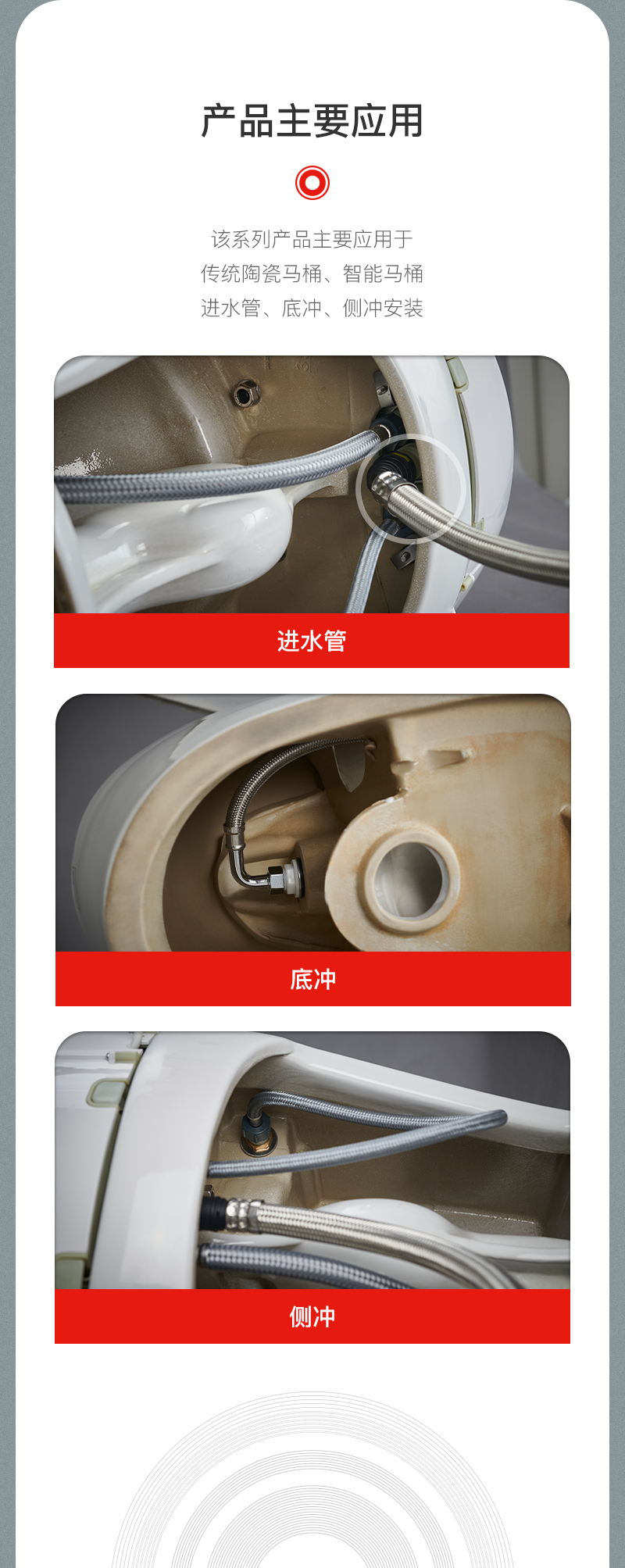 产品主要应用

该系列产品主要应用于
传统陶瓷马桶、智能马桶
进水管、底冲、侧冲安装

进水管

底冲

侧冲